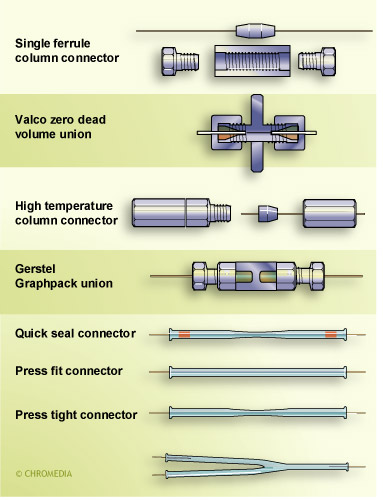 Single ferrule column connector

Valco zero dead volume union

High temperature column connector

Gerstel Graphpack union

Quick seal connector

Press fit connector

Press tight connector

© CHROMEDIA