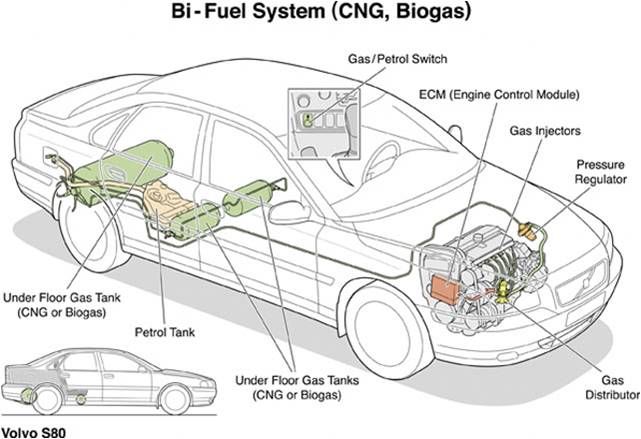 Bi-Fuel System (CNG, Biogas)

Gas/Petrol Switch

ECM (Engine Control Module)

Gas Injectors

Pressure Regulator

Under Floor Gas Tank (CNG or Biogas)

Petrol Tank

Under Floor Gas Tanks (CNG or Biogas)

Gas Distributor

Volvo S80