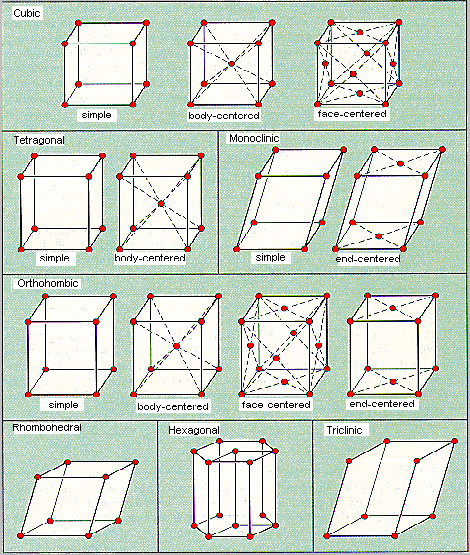 Cubic

simple

body-centered

face-centered

Tetragonal

simple

body-centered

Monoclinic

simple

end-centered

Orthohombic

simple

body-centered

face centered

end-centered

Rhombohedral

Hexagonal

Triclinic