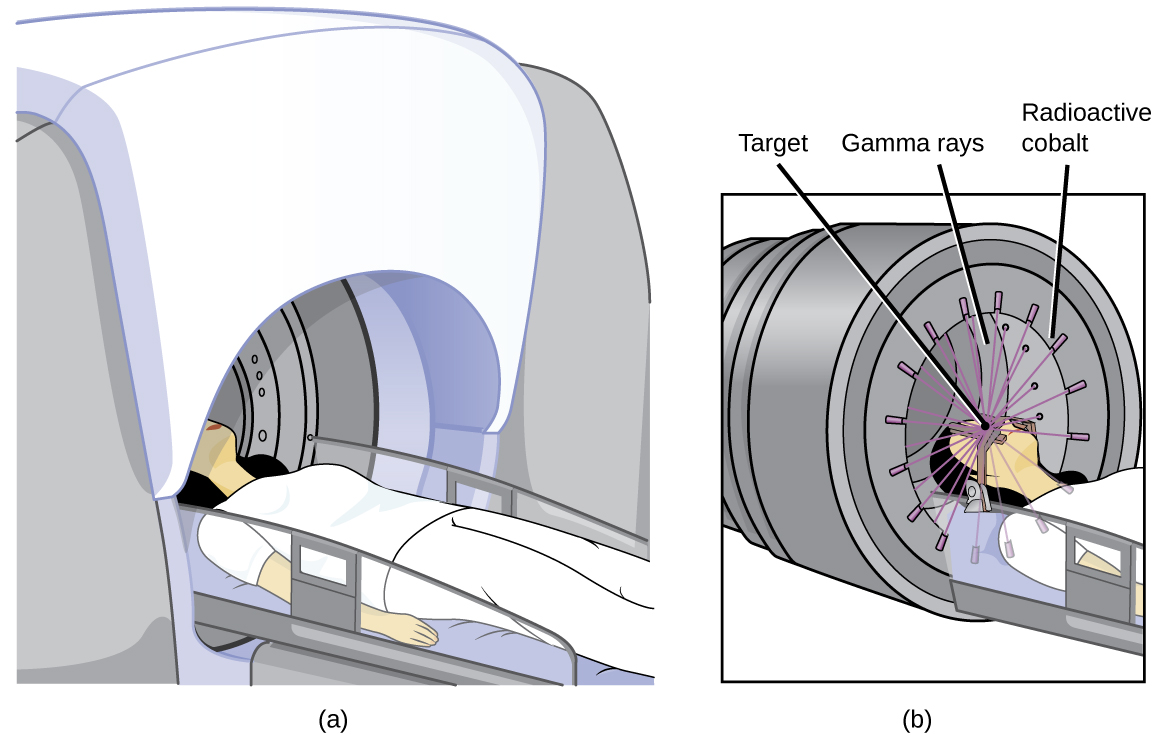 Target

Gamma rays

Radioactive cobalt

(a)

(b)