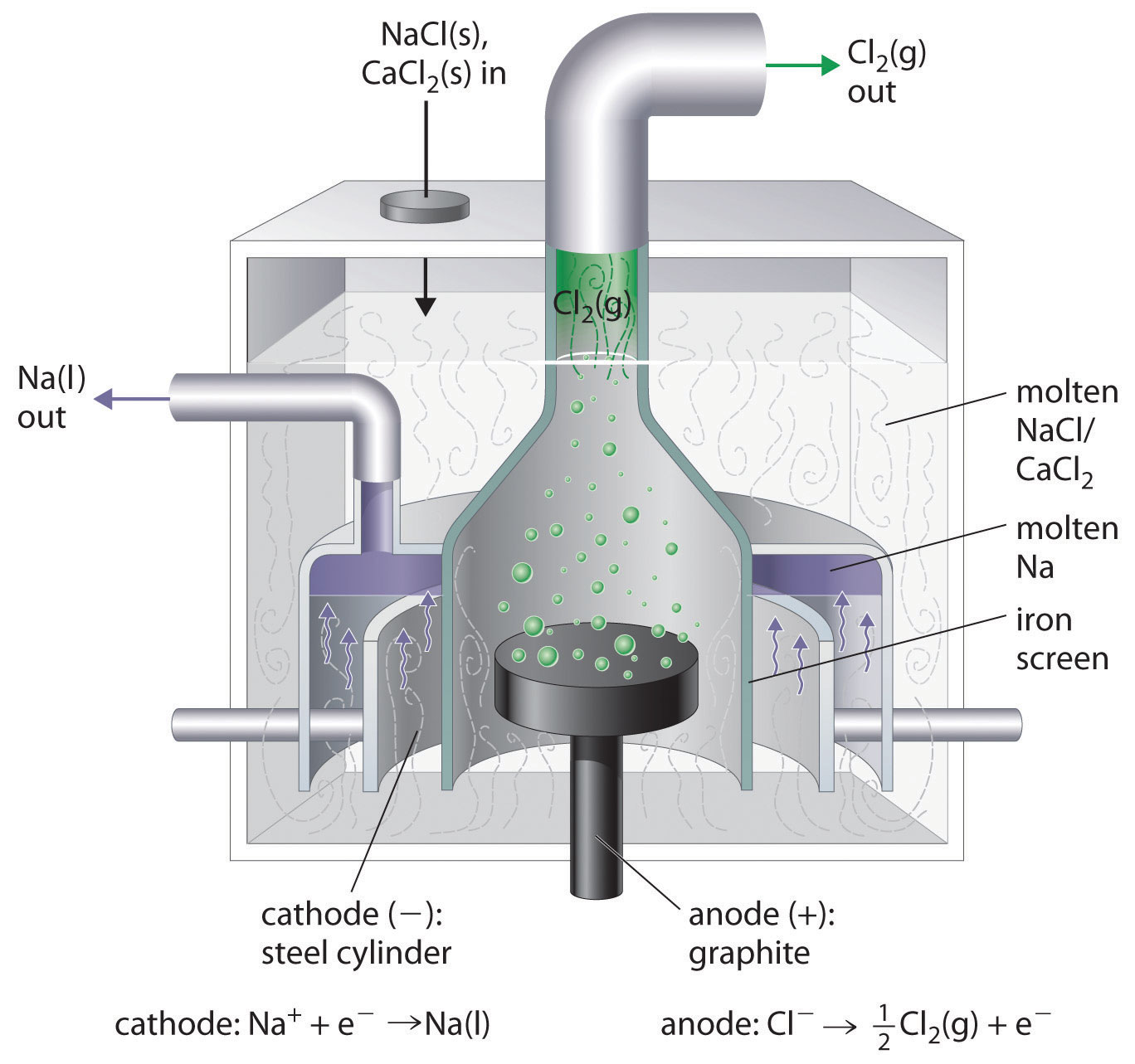 NaCl(s), $CaCl_2$(s) in

$Cl_2$(g) out

$Cl_2$(g)

Na(l) out

molten NaCl/ $CaCl_2$

molten Na

iron screen

cathode (−): steel cylinder

anode (+): graphite

cathode: $Na^+ + e^- \rightarrow Na(l)$

anode: $Cl^- \rightarrow \frac{1}{2}Cl_2(g) + e^-$