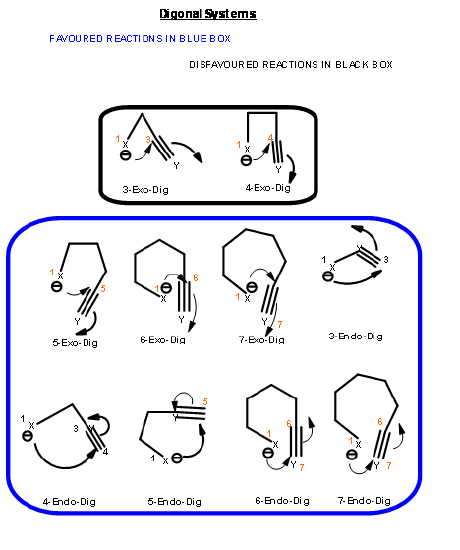 Digonal Systems

FAVOURED REACTIONS IN BLUE BOX

DISFAVOURED REACTIONS IN BLACK BOX

1 X
3
Y
3-Exo-Dig

1 X
4
Y
4-Exo-Dig

1 X
5
Y
5-Exo-Dig

1 X
6
Y
6-Exo-Dig

1 X
Y 7
7-Exo-Dig

1 X
Y
3
3-Endo-Dig

1 X
3 Y
4
4-Endo-Dig

Y
5
1 X
5-Endo-Dig

1 X
6
Y 7
6-Endo-Dig

1 X
6
Y 7
7-Endo-Dig