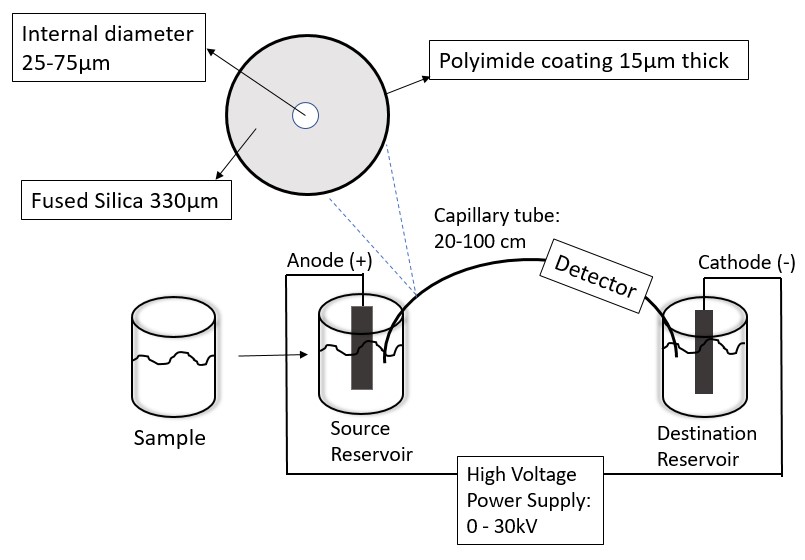 Internal diameter 25-75μm

Polyimide coating 15μm thick

Fused Silica 330μm

Capillary tube: 20-100 cm

Anode (+)

Detector

Cathode (-)

Sample

Source Reservoir

Destination Reservoir

High Voltage Power Supply: 0 - 30kV