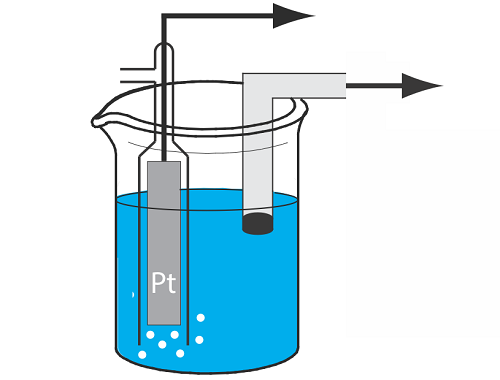 Pt