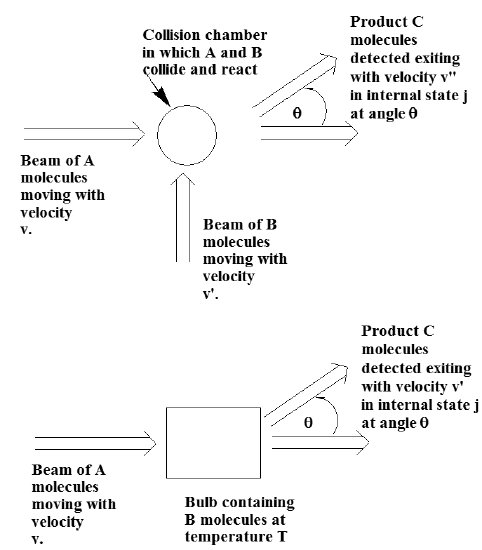 Collision chamber in which A and B collide and react

Product C molecules detected exiting with velocity v'' in internal state j at angle θ

θ

Beam of A molecules moving with velocity v.

Beam of B molecules moving with velocity v'.

Product C molecules detected exiting with velocity v' in internal state j at angle θ

θ

Beam of A molecules moving with velocity v.

Bulb containing B molecules at temperature T