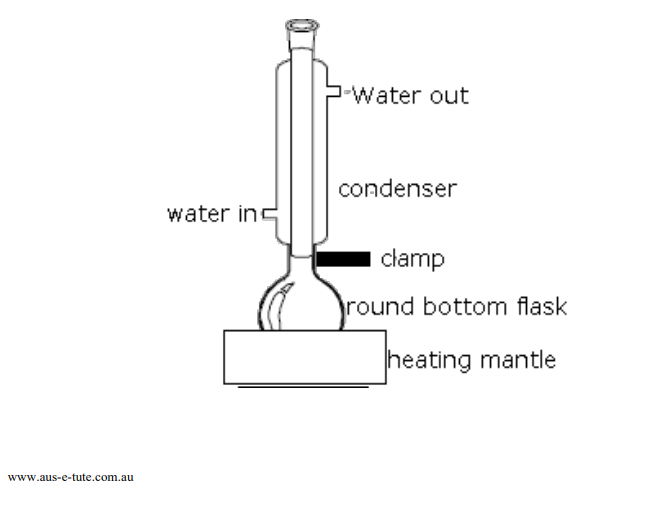 Water out

condenser

water in

clamp

round bottom flask

heating mantle

www.aus-e-tute.com.au