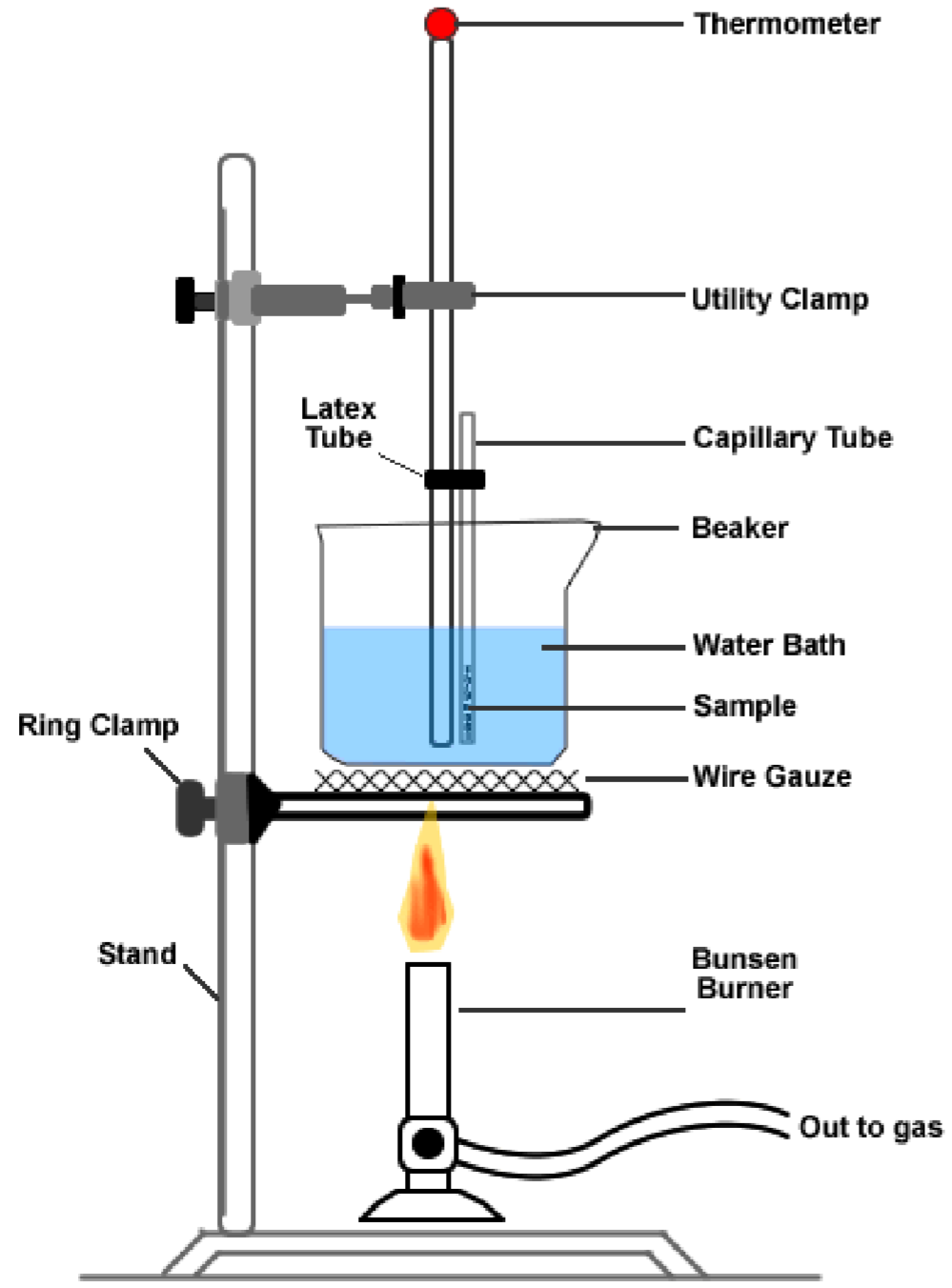 Thermometer

Utility Clamp

Latex Tube

Capillary Tube

Beaker

Water Bath

Sample

Ring Clamp

Wire Gauze

Stand

Bunsen Burner

Out to gas