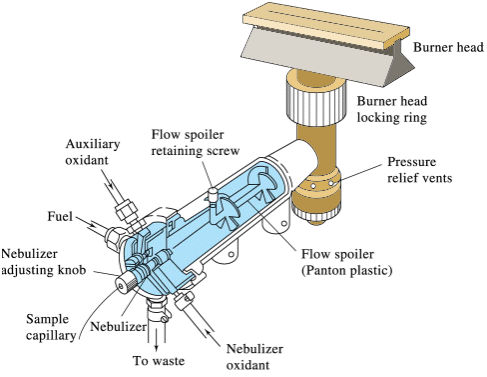 Burner head

Burner head locking ring

Flow spoiler retaining screw

Auxiliary oxidant

Pressure relief vents

Fuel

Nebulizer adjusting knob

Flow spoiler (Panton plastic)

Sample capillary

Nebulizer

To waste

Nebulizer oxidant