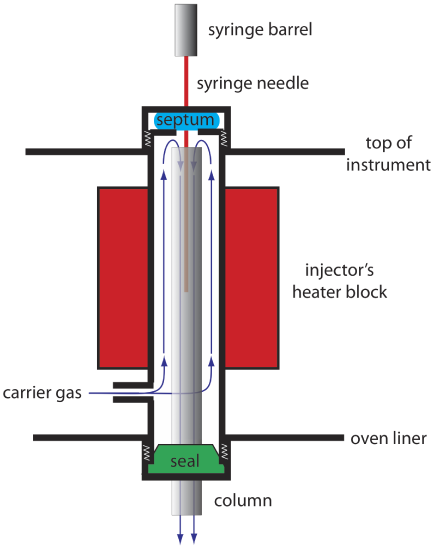 syringe barrel

syringe needle

septum

top of instrument

injector's heater block

carrier gas

oven liner

seal

column