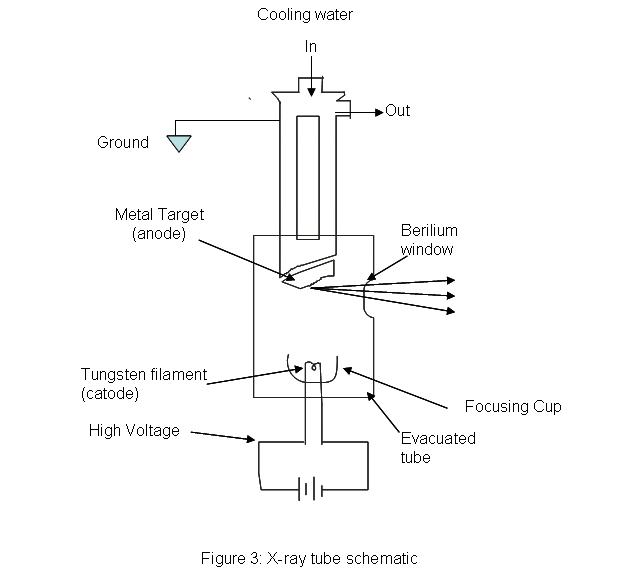 Cooling water

In

Out

Ground

Metal Target
(anode)

Berilium
window

Tungsten filament
(catode)

Focusing Cup

High Voltage

Evacuated
tube

Figure 3: X-ray tube schematic