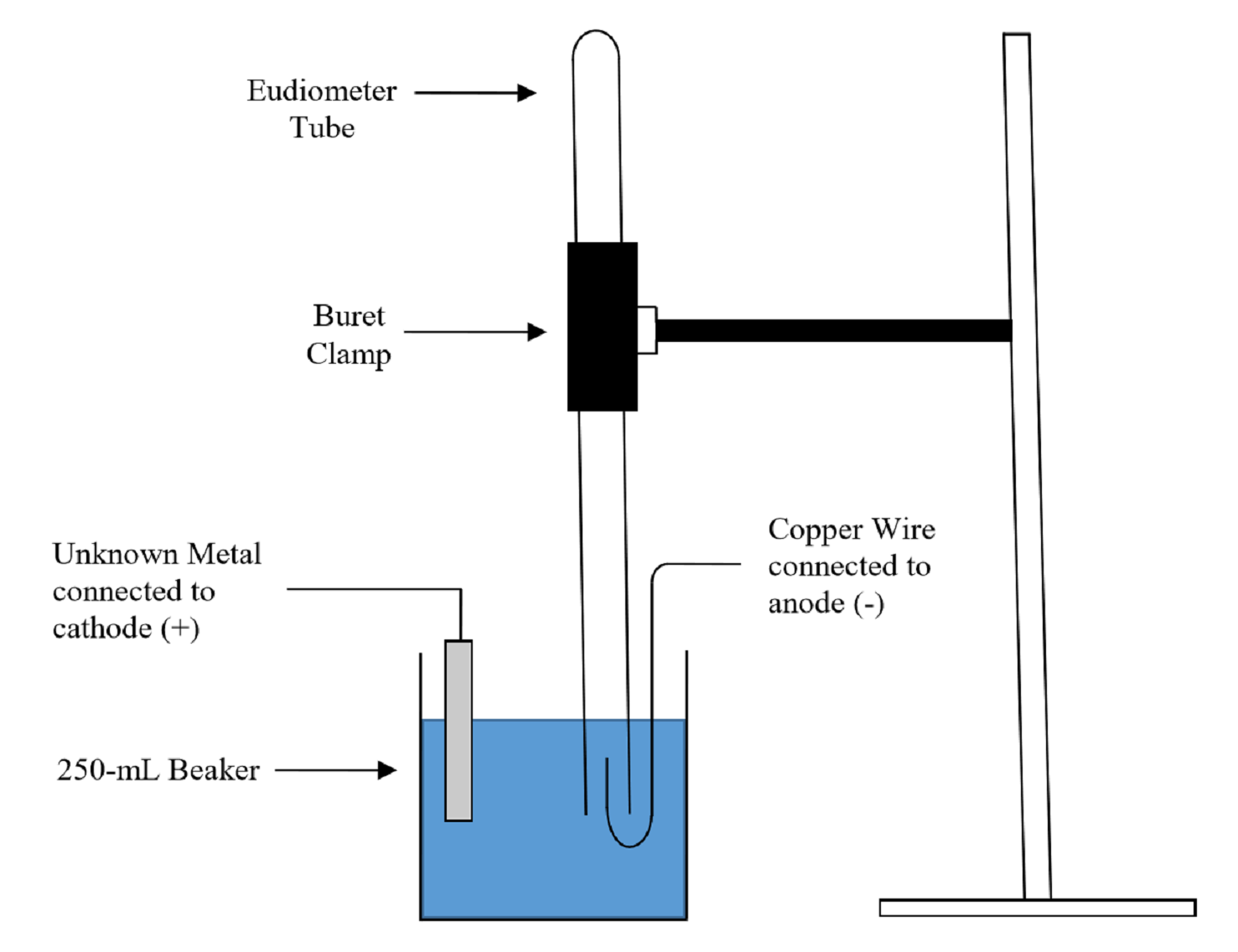 Eudiometer Tube

Buret Clamp

Unknown Metal connected to cathode (+)

Copper Wire connected to anode (-)

250-mL Beaker