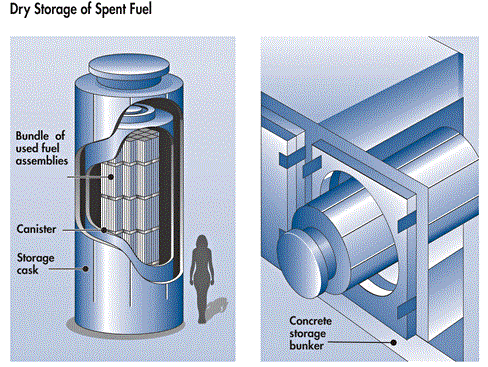 Dry Storage of Spent Fuel

Bundle of used fuel assemblies

Canister

Storage cask

Concrete storage bunker