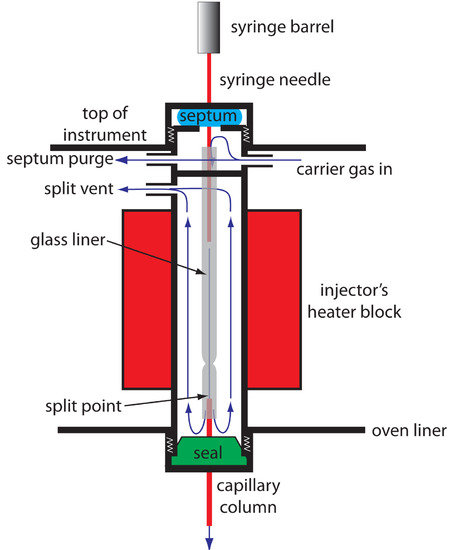 syringe barrel

syringe needle

top of instrument

septum

septum purge

carrier gas in

split vent

glass liner

injector's heater block

split point

oven liner

seal

capillary column