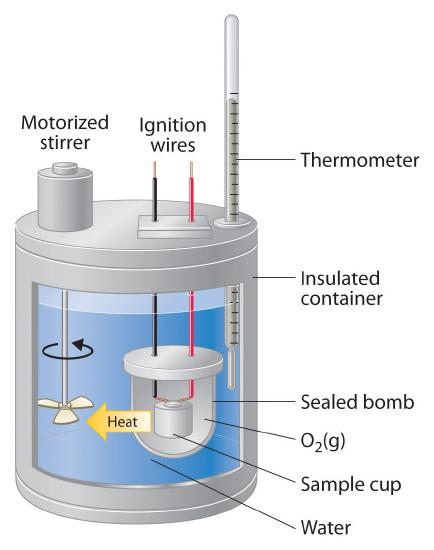 Motorized stirrer

Ignition wires

Thermometer

Insulated container

Heat

Sealed bomb

$O_2(g)$

Sample cup

Water