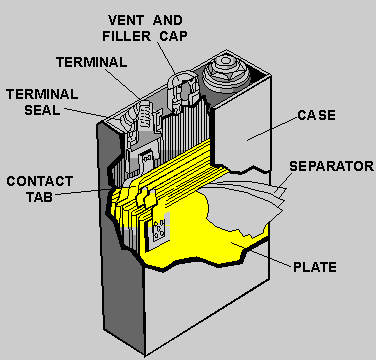 VENT AND
FILLER CAP

TERMINAL

TERMINAL
SEAL

CASE

SEPARATOR

CONTACT
TAB

PLATE